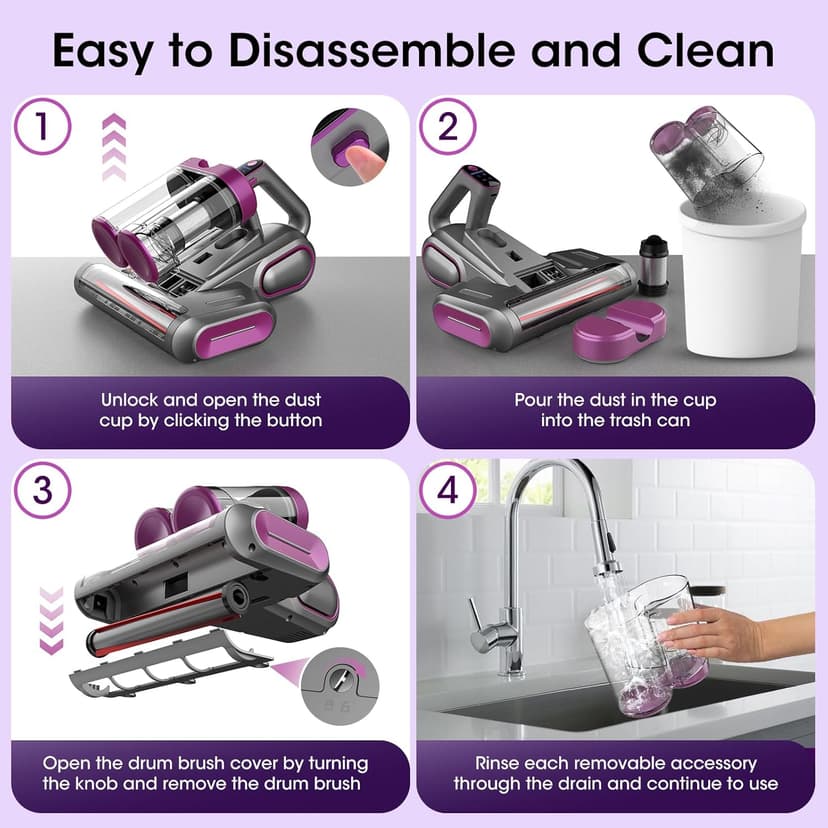 Easy to Disassemble and Clean

1

Unlock and open the dust cup by clicking the button

2

Pour the dust in the cup into the trash can

3

Open the drum brush cover by turning the knob and remove the drum brush

4

Rinse each removable accessory through the drain and continue to use