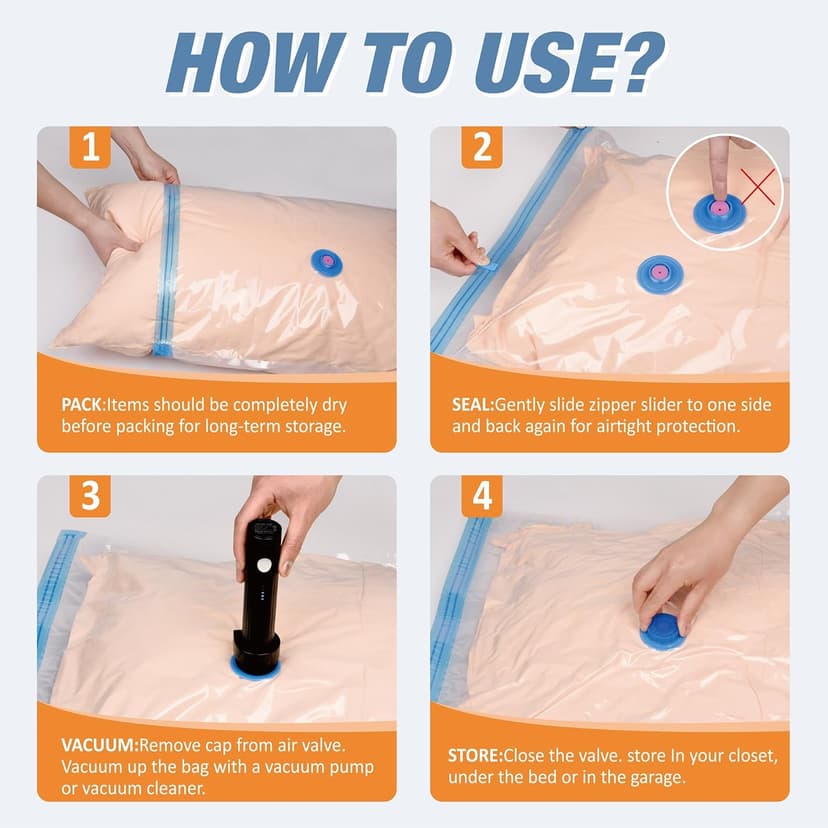 HOW TO USE?

1

PACK:Items should be completely dry before packing for long-term storage.

2

SEAL:Gently slide zipper slider to one side and back again for airtight protection.

3

VACUUM:Remove cap from air valve. Vacuum up the bag with a vacuum pump or vacuum cleaner.

4

STORE:Close the valve. store In your closet, under the bed or in the garage.