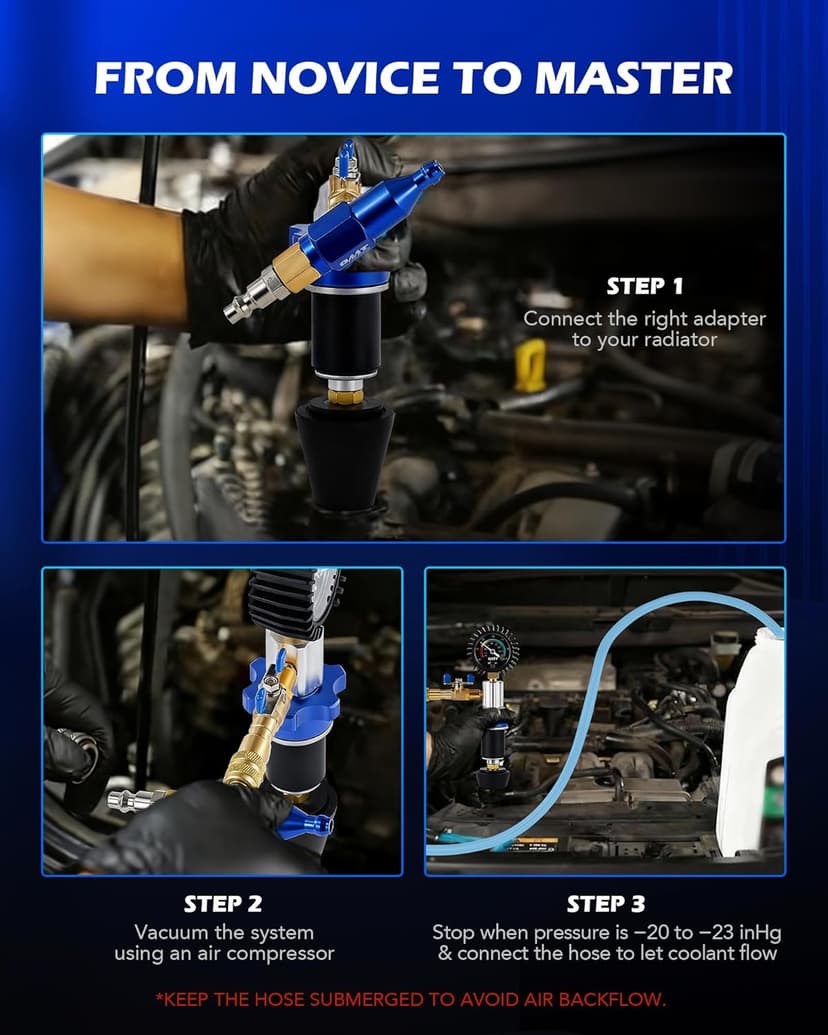 FROM NOVICE TO MASTER

STEP 1
Connect the right adapter to your radiator

STEP 2
Vacuum the system using an air compressor

STEP 3
Stop when pressure is −20 to −23 inHg & connect the hose to let coolant flow

*KEEP THE HOSE SUBMERGED TO AVOID AIR BACKFLOW.