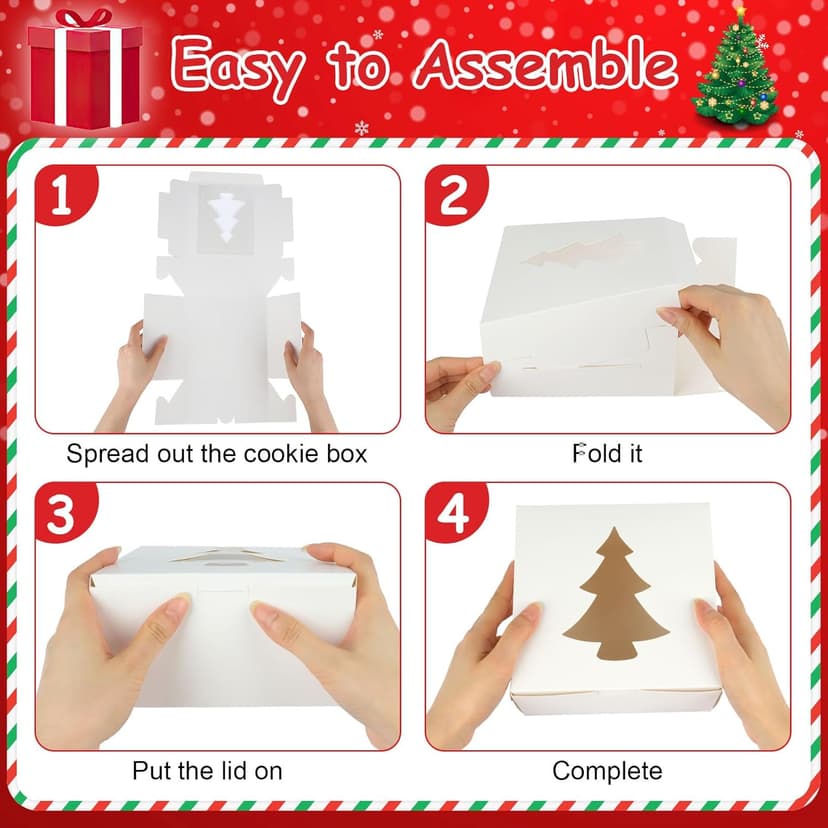 Easy to Assemble

1

Spread out the cookie box

2

Fold it

3

Put the lid on

4

Complete