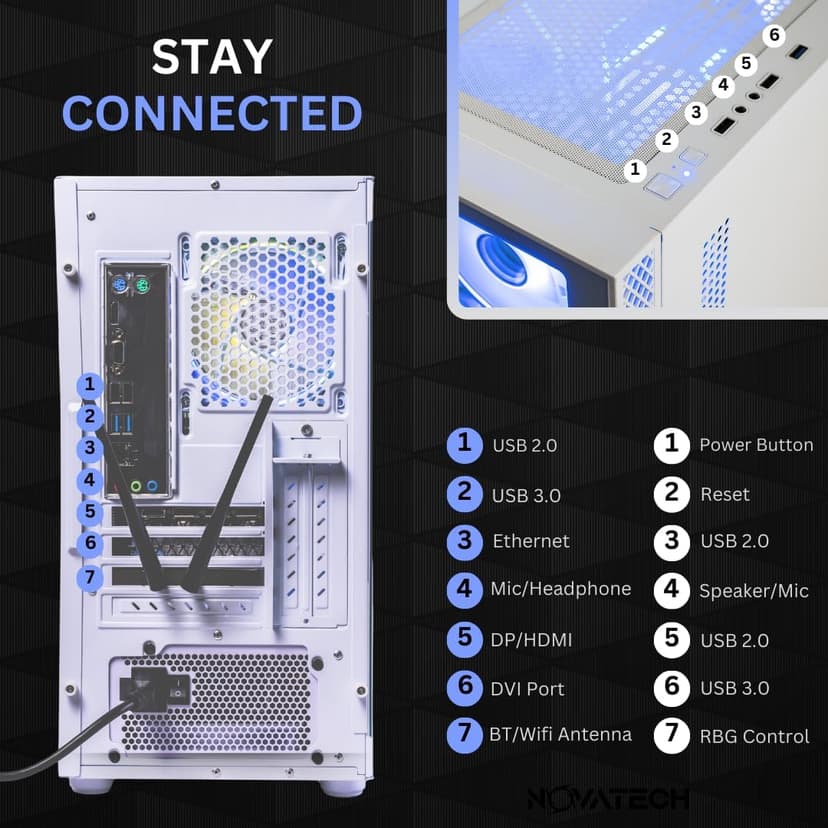 STAY
CONNECTED

6
5
4
3
2
1

1
2
3
4
5
6
7

1 USB 2.0
2 USB 3.0
3 Ethernet
4 Mic/Headphone
5 DP/HDMI
6 DVI Port
7 BT/Wifi Antenna

1 Power Button
2 Reset
3 USB 2.0
4 Speaker/Mic
5 USB 2.0
6 USB 3.0
7 RBG Control

NOVATECH