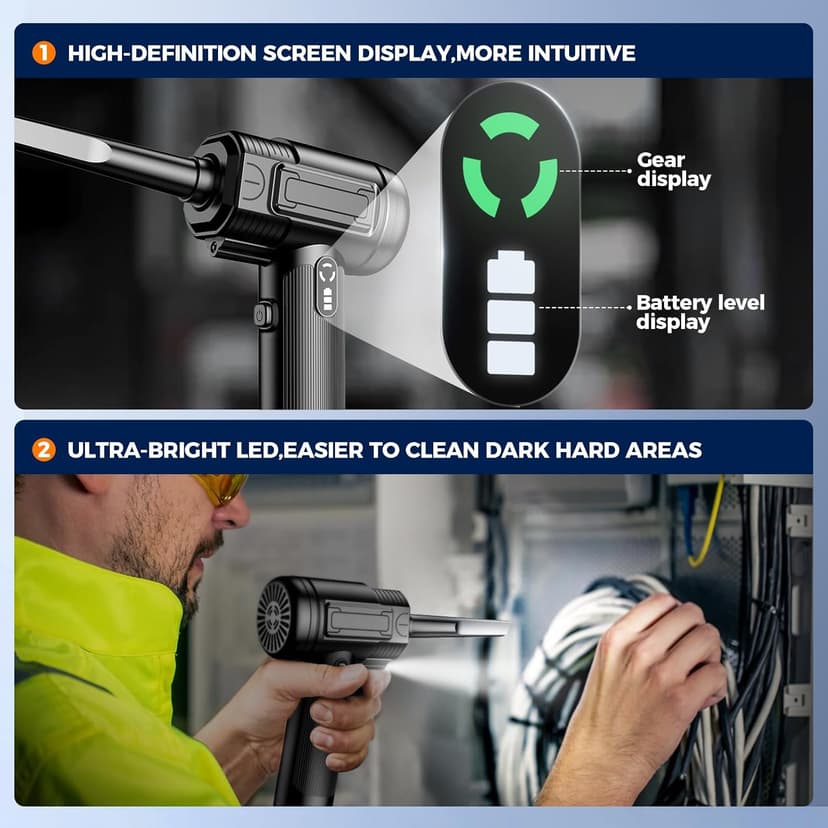 1 HIGH-DEFINITION SCREEN DISPLAY,MORE INTUITIVE

Gear display

Battery level display

2 ULTRA-BRIGHT LED,EASIER TO CLEAN DARK HARD AREAS