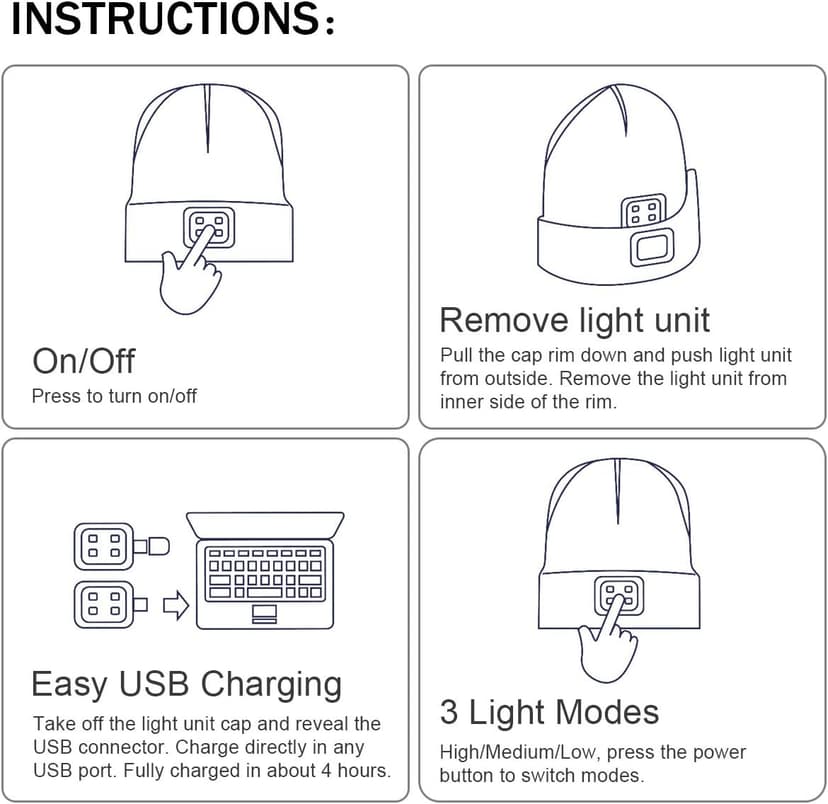 INSTRUCTIONS:

On/Off
Press to turn on/off

Remove light unit
Pull the cap rim down and push light unit from outside. Remove the light unit from inner side of the rim.

Easy USB Charging
Take off the light unit cap and reveal the USB connector. Charge directly in any USB port. Fully charged in about 4 hours.

3 Light Modes
High/Medium/Low, press the power button to switch modes.