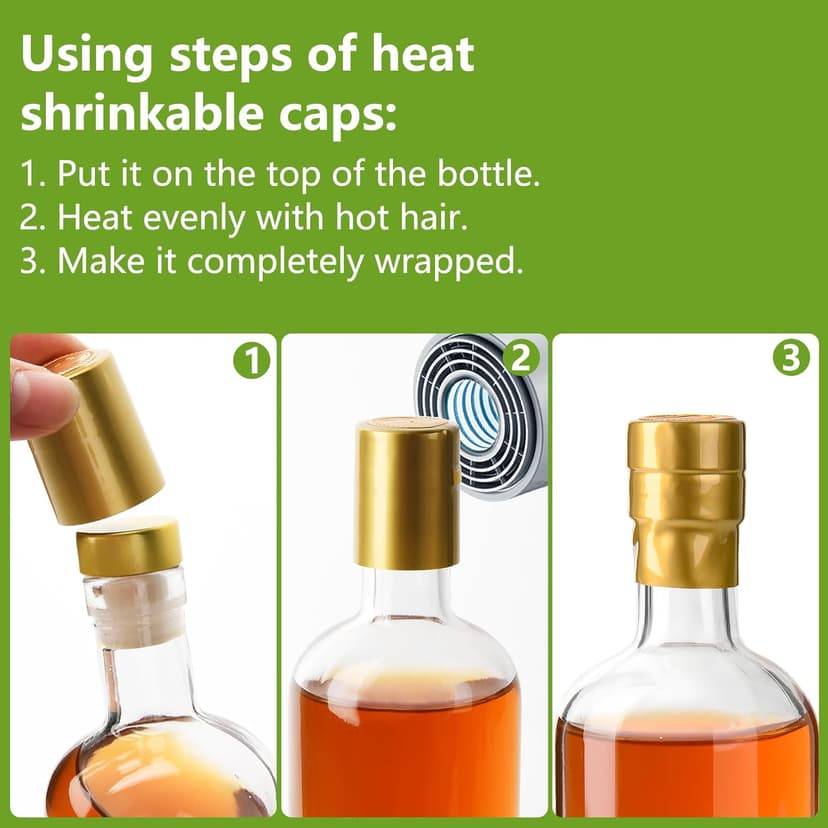 Using steps of heat shrinkable caps:

1. Put it on the top of the bottle.
2. Heat evenly with hot hair.
3. Make it completely wrapped.

1

2

3