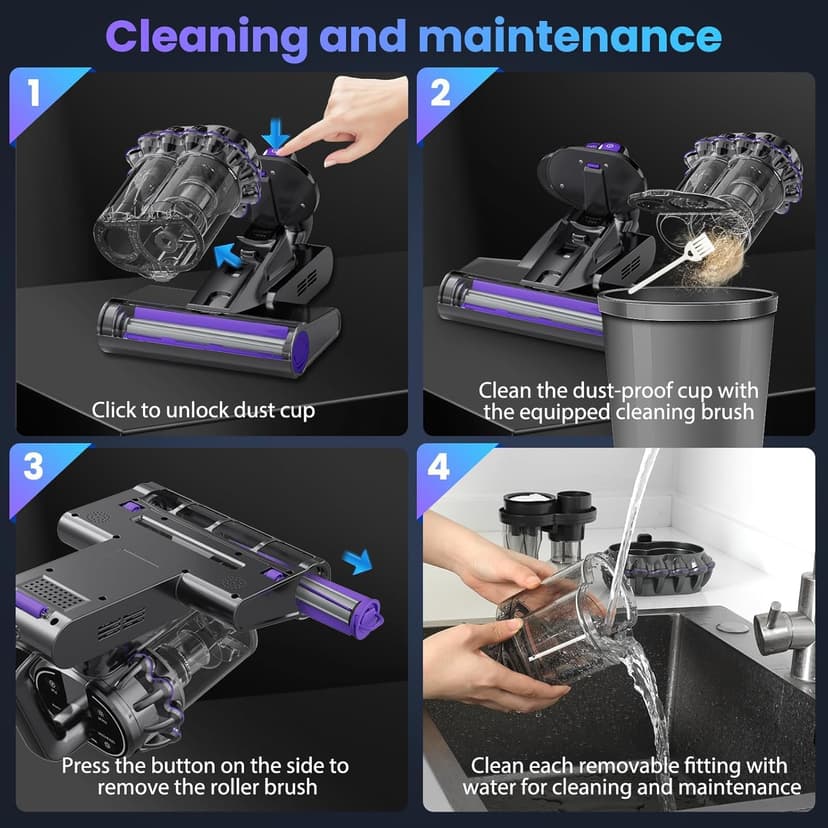 Cleaning and maintenance

1

Click to unlock dust cup

2

Clean the dust-proof cup with the equipped cleaning brush

3

Press the button on the side to remove the roller brush

4

Clean each removable fitting with water for cleaning and maintenance