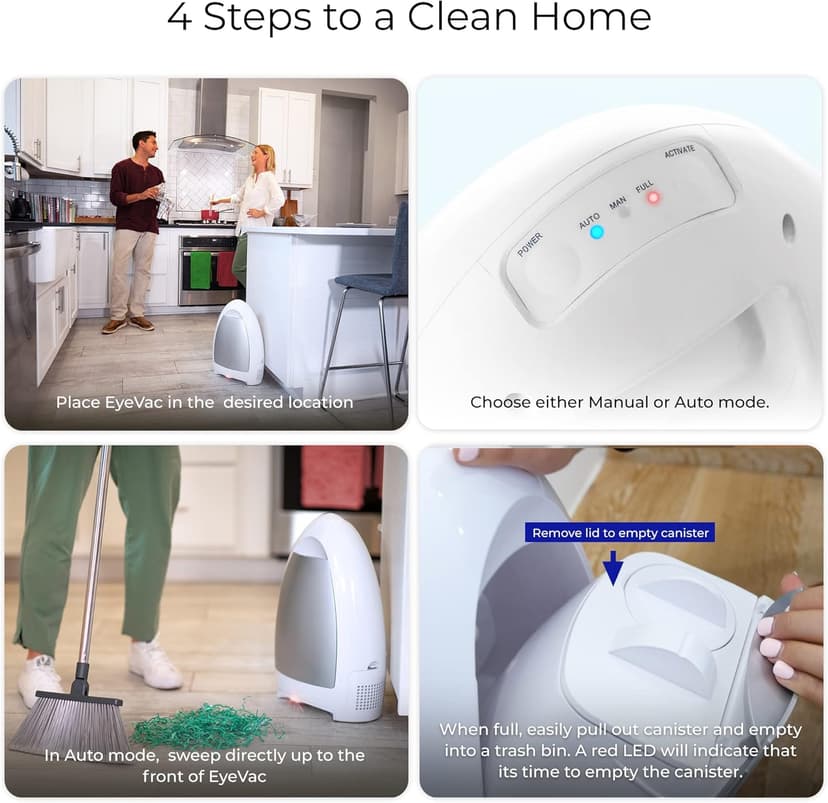 4 Steps to a Clean Home

Place EyeVac in the desired location

POWER
AUTO
MAN
FULL
ACTIVATE

Choose either Manual or Auto mode.

In Auto mode, sweep directly up to the front of EyeVac

Remove lid to empty canister

When full, easily pull out canister and empty into a trash bin. A red LED will indicate that its time to empty the canister.