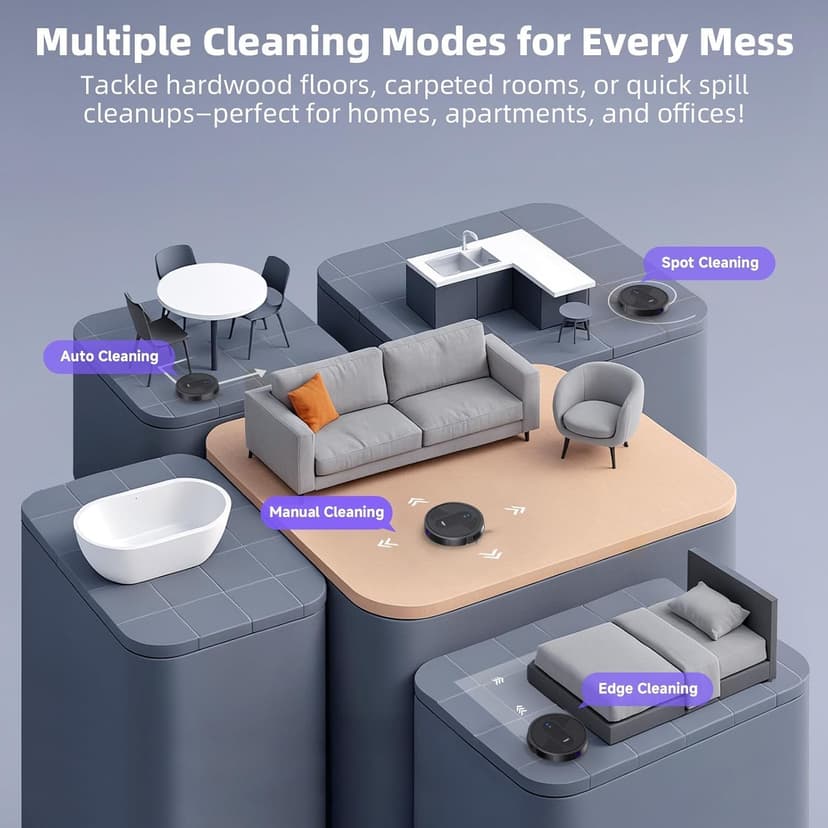 Multiple Cleaning Modes for Every Mess

Tackle hardwood floors, carpeted rooms, or quick spill cleanups–perfect for homes, apartments, and offices!

Spot Cleaning

Auto Cleaning

Manual Cleaning

Edge Cleaning