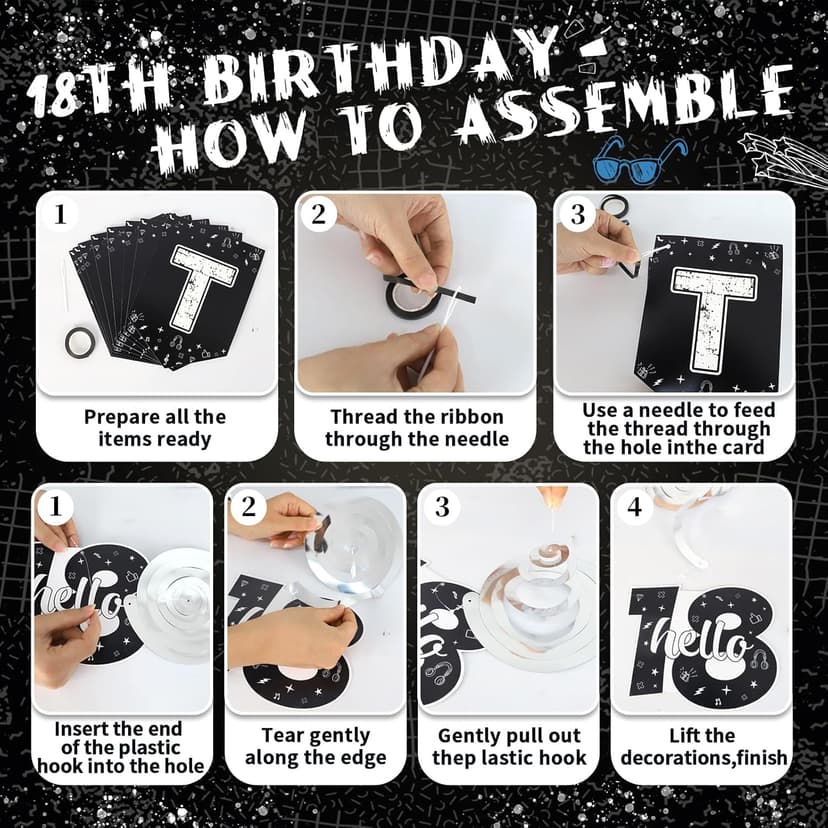 18TH BIRTHDAY HOW TO ASSEMBLE

1
T
Prepare all the items ready

2
Thread the ribbon through the needle

3
T
Use a needle to feed the thread through the hole inthe card

1
hello
Insert the end of the plastic hook into the hole

2
Tear gently along the edge

3
Gently pull out thep lastic hook

4
18 hello
Lift the decorations,finish