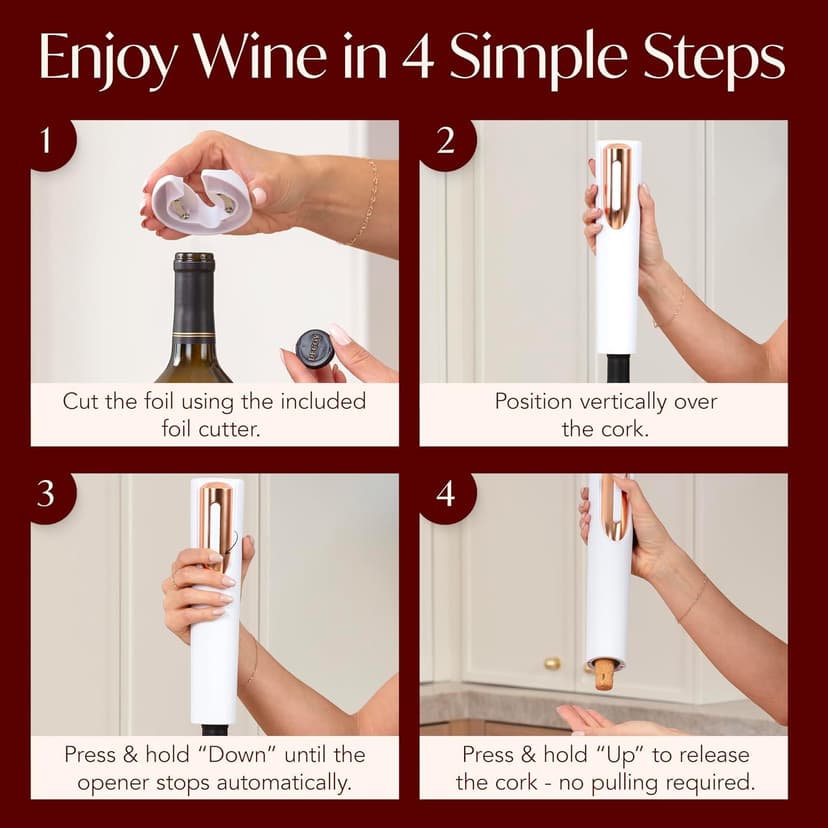 Enjoy Wine in 4 Simple Steps

1

Cut the foil using the included foil cutter.

2

Position vertically over the cork.

3

Press & hold “Down” until the opener stops automatically.

4

Press & hold “Up” to release the cork - no pulling required.