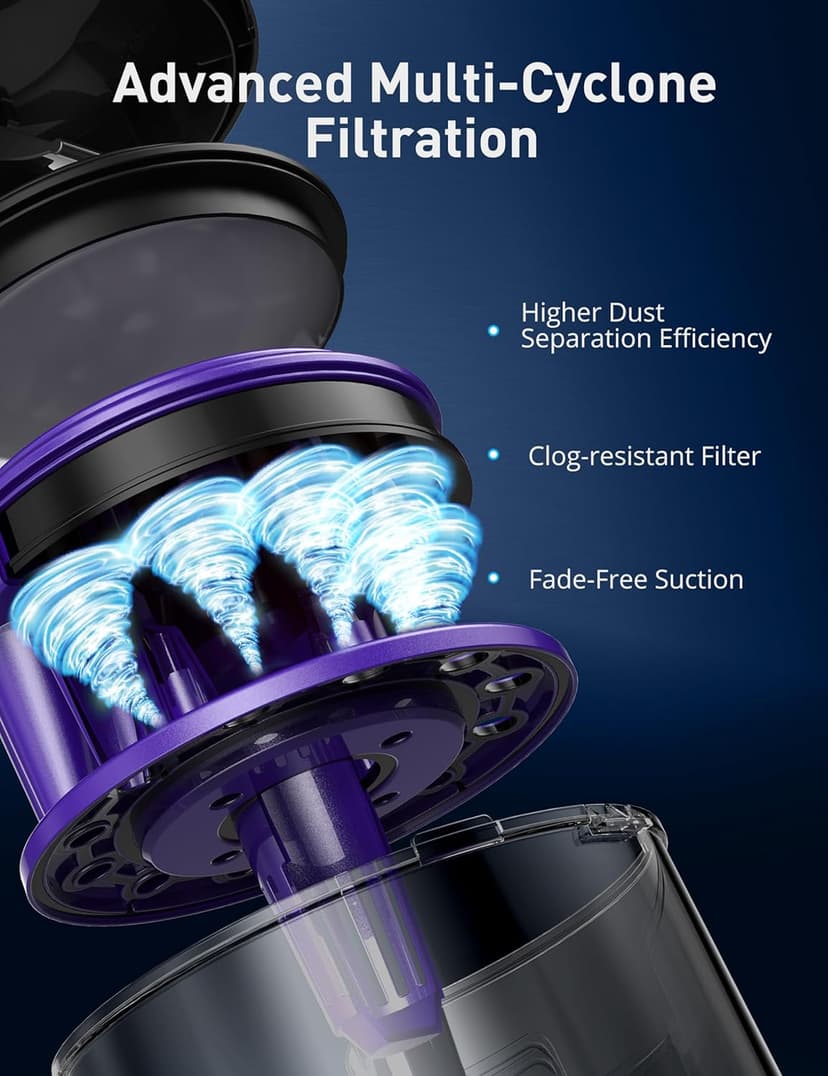 Advanced Multi-Cyclone Filtration

Higher Dust Separation Efficiency

Clog-resistant Filter

Fade-Free Suction