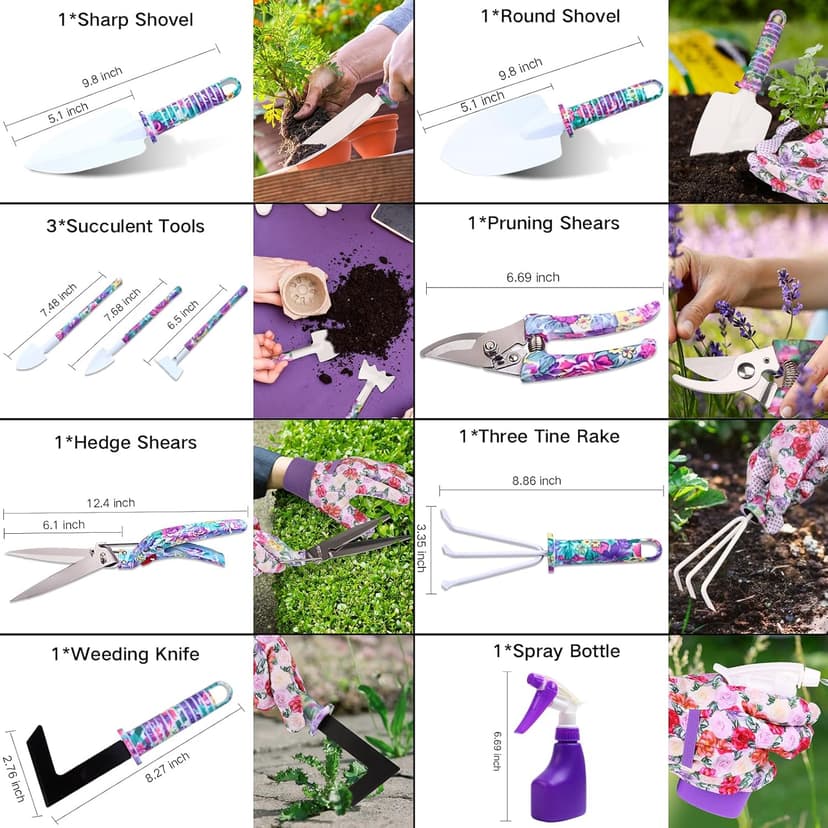 1*Sharp Shovel

9.8 inch

5.1 inch

1*Round Shovel

9.8 inch

5.1 inch

3*Succulent Tools

7.48 inch

7.68 inch

6.5 inch

1*Pruning Shears

6.69 inch

1*Hedge Shears

12.4 inch

6.1 inch

1*Three Tine Rake

8.86 inch

3.35 inch

1*Weeding Knife

2.76 inch

8.27 inch

1*Spray Bottle

6.69 inch