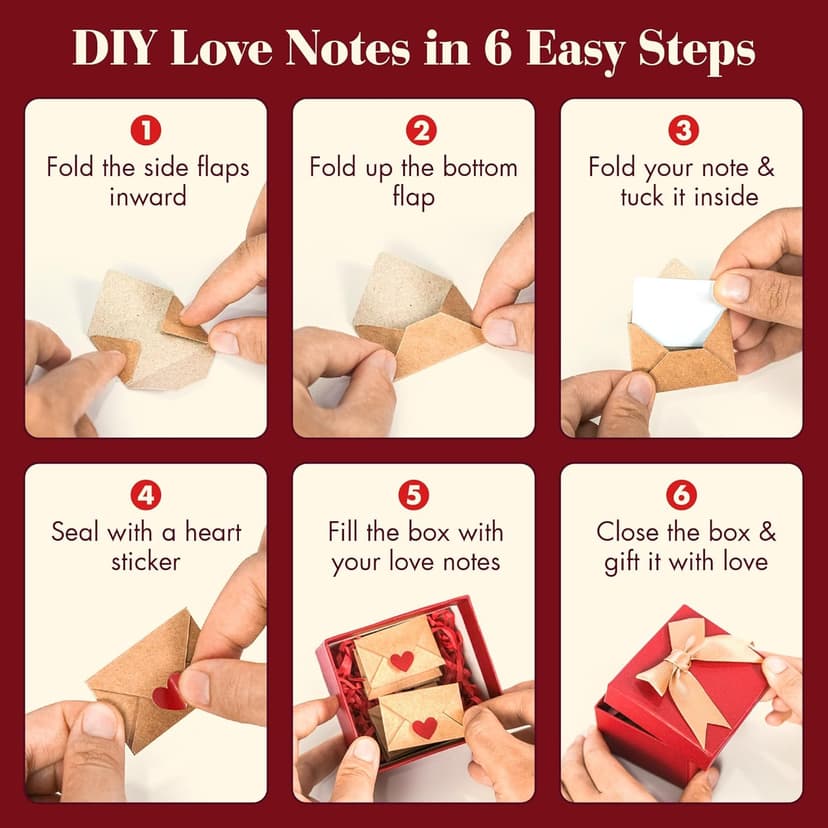 DIY Love Notes in 6 Easy Steps

1
Fold the side flaps inward

2
Fold up the bottom flap

3
Fold your note & tuck it inside

4
Seal with a heart sticker

5
Fill the box with your love notes

6
Close the box & gift it with love