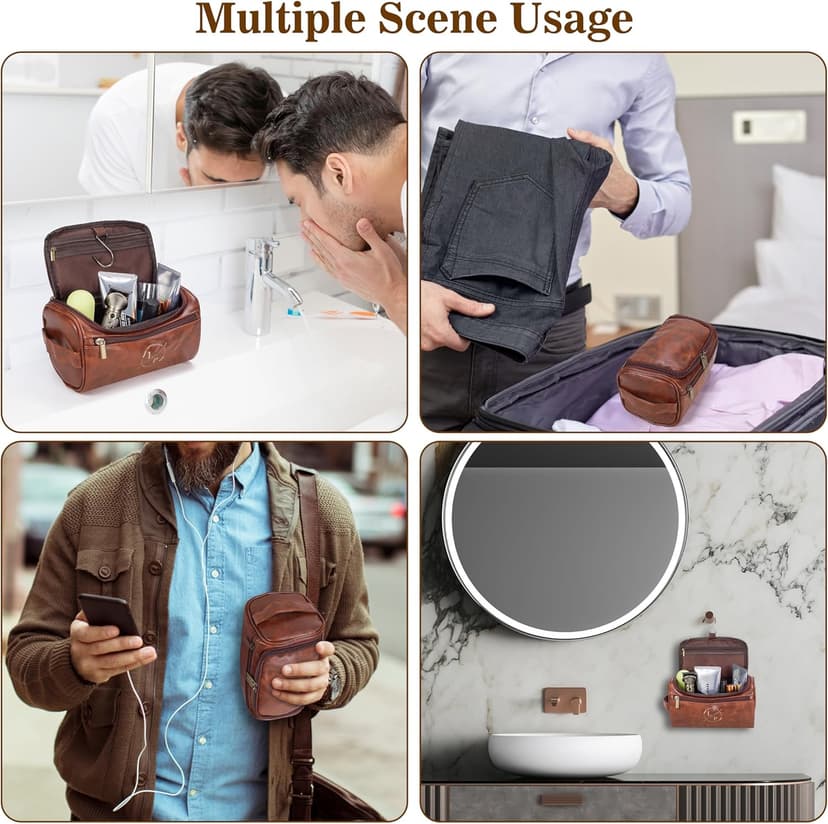 Multiple Scene Usage