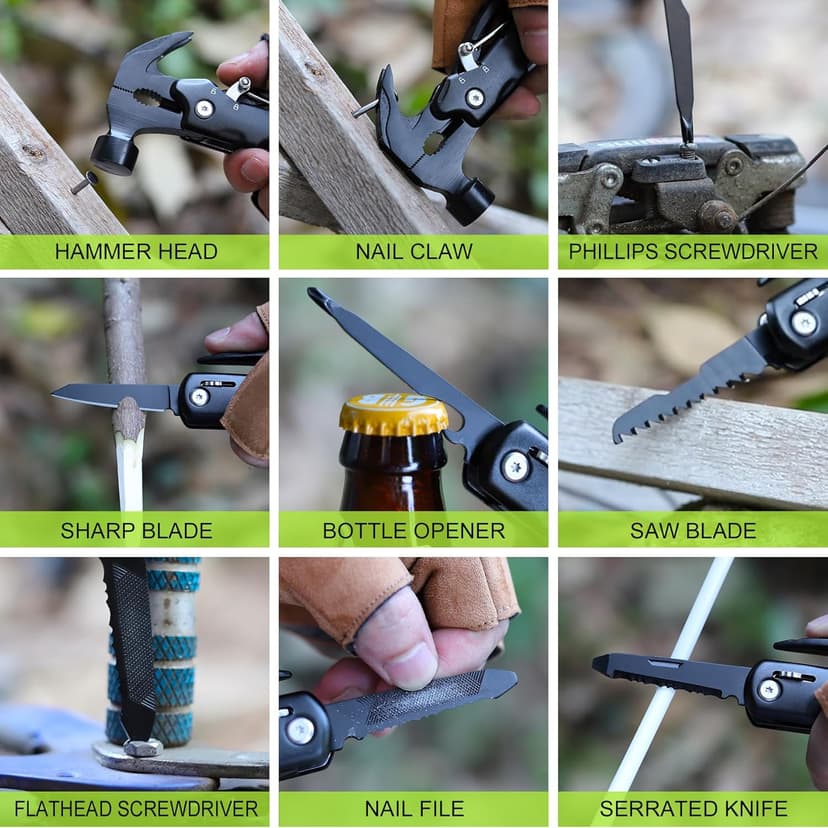 HAMMER HEAD

NAIL CLAW

PHILLIPS SCREWDRIVER

SHARP BLADE

BOTTLE OPENER

SAW BLADE

FLATHEAD SCREWDRIVER

NAIL FILE

SERRATED KNIFE