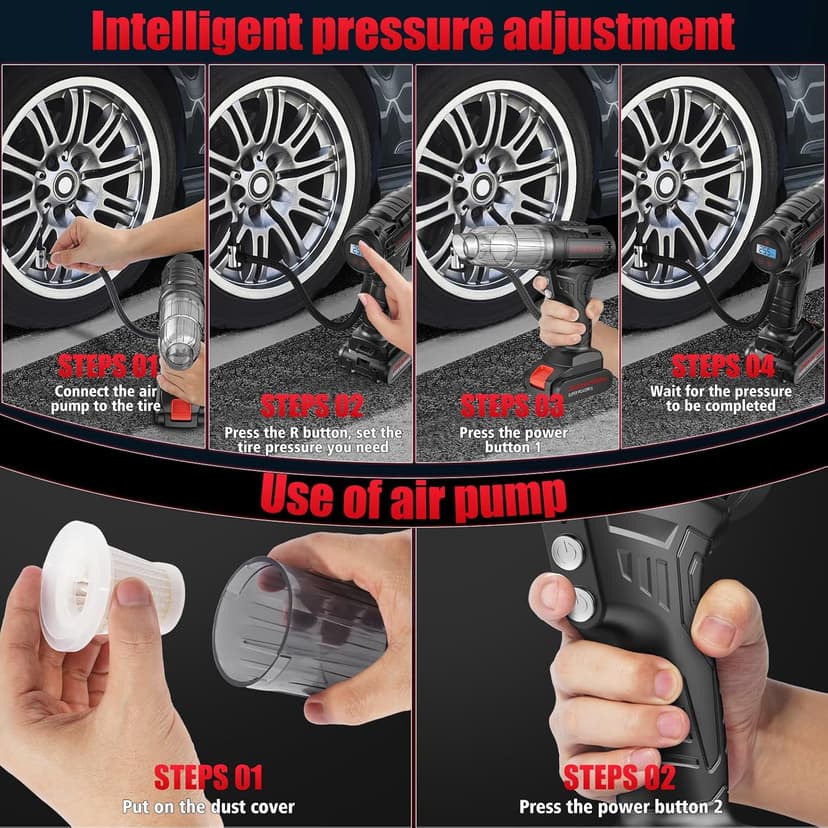 Intelligent pressure adjustment

STEPS 01
Connect the air pump to the tire

STEPS 02
Press the R button, set the tire pressure you need

STEPS 03
Press the power button 1

STEPS 04
Wait for the pressure to be completed

Use of air pump

STEPS 01
Put on the dust cover

STEPS 02
Press the power button 2