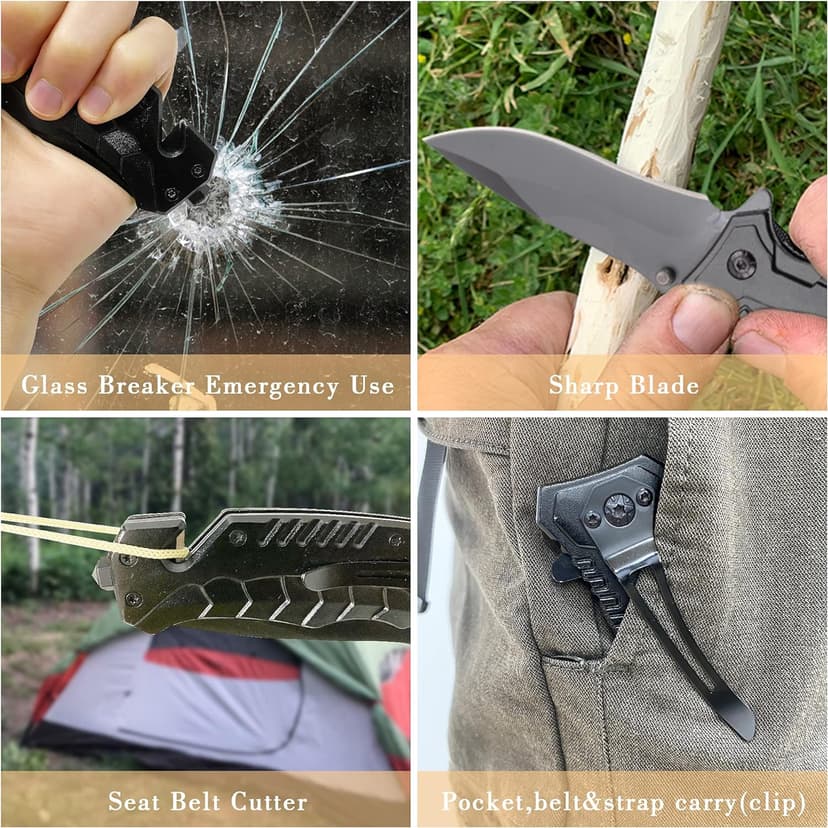 Glass Breaker Emergency Use

Sharp Blade

Seat Belt Cutter

Pocket,belt&strap carry(clip)