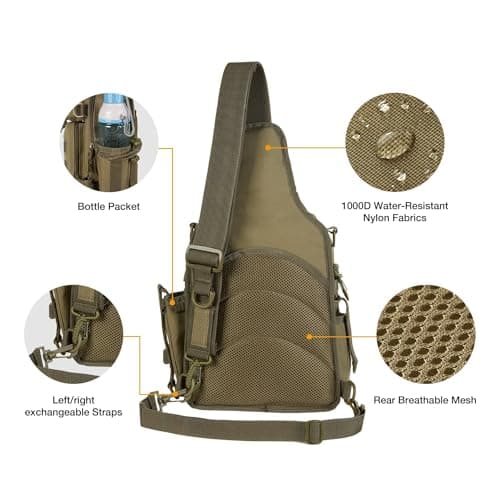 Bottle Packet

1000D Water-Resistant Nylon Fabrics

Left/right exchangeable Straps

Rear Breathable Mesh