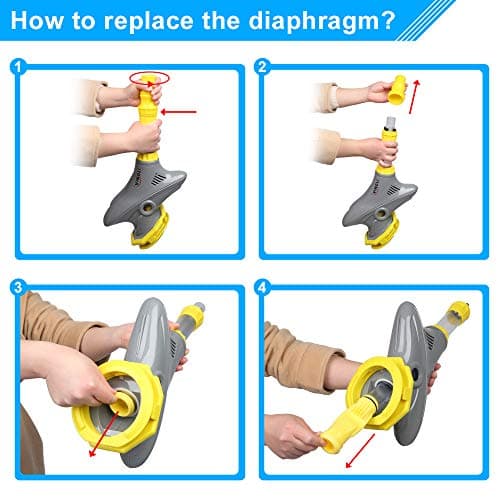 How to replace the diaphragm?

1

2

3

4