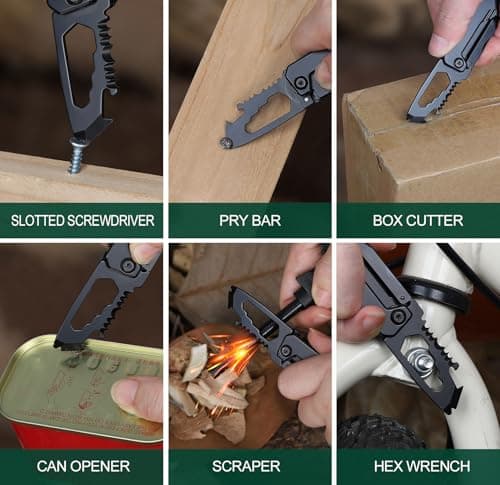 SLOTTED SCREWDRIVER

PRY BAR

BOX CUTTER

CAN OPENER

SCRAPER

HEX WRENCH