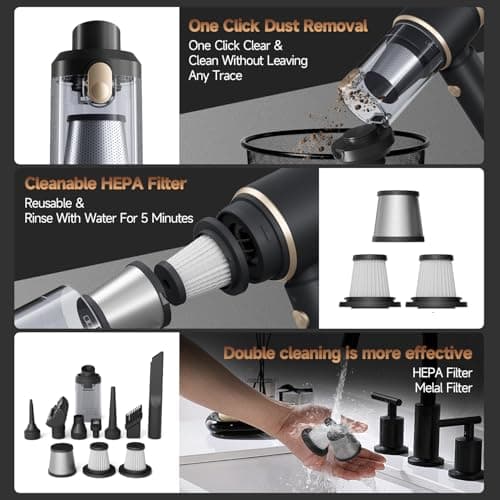 One Click Dust Removal
One Click Clear & Clean Without Leaving Any Trace

Cleanable HEPA Filter
Reusable & Rinse With Water For 5 Minutes

Double cleaning is more effective
HEPA Filter
Melal Filter