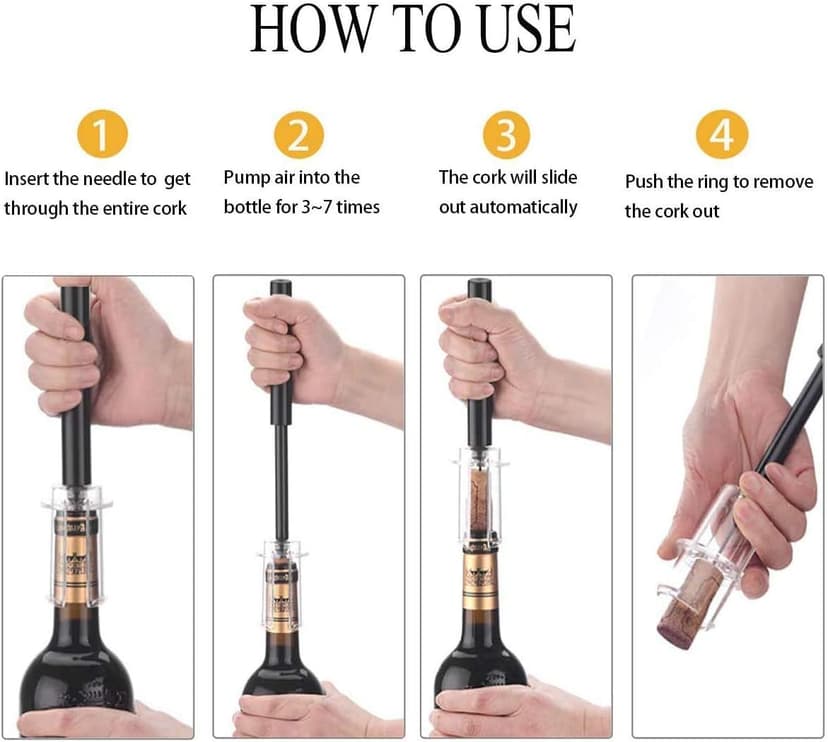 HOW TO USE

1
Insert the needle to get through the entire cork

2
Pump air into the bottle for 3~7 times

3
The cork will slide out automatically

4
Push the ring to remove the cork out