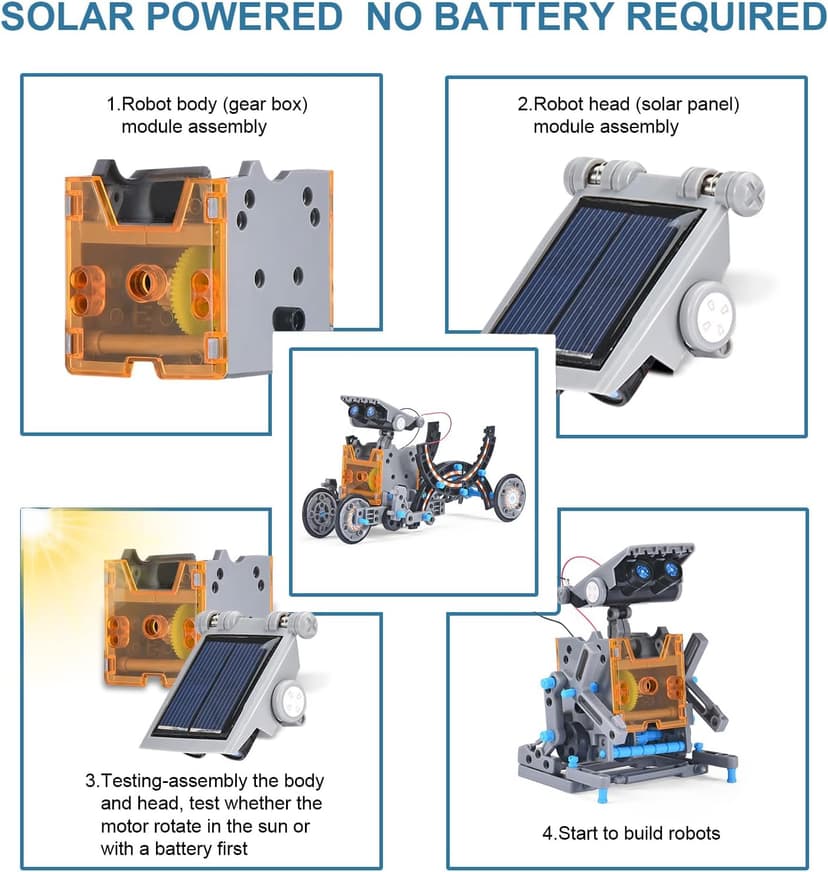 SOLAR POWERED NO BATTERY REQUIRED

1.Robot body (gear box) module assembly

2.Robot head (solar panel) module assembly

3.Testing-assembly the body and head, test whether the motor rotate in the sun or with a battery first

4.Start to build robots