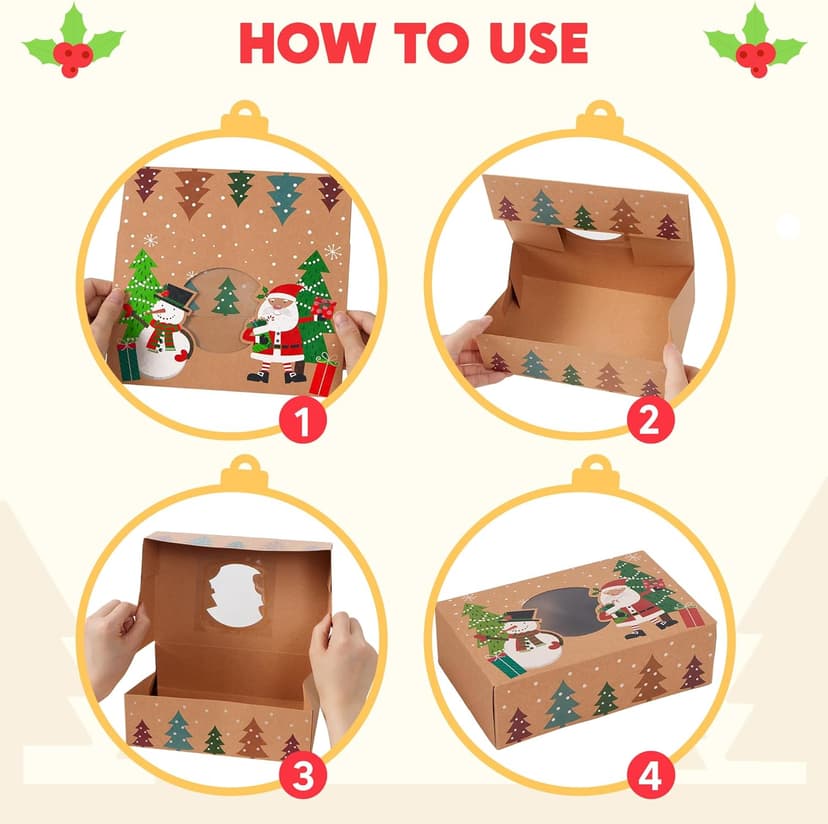 HOW TO USE

1

2

3

4