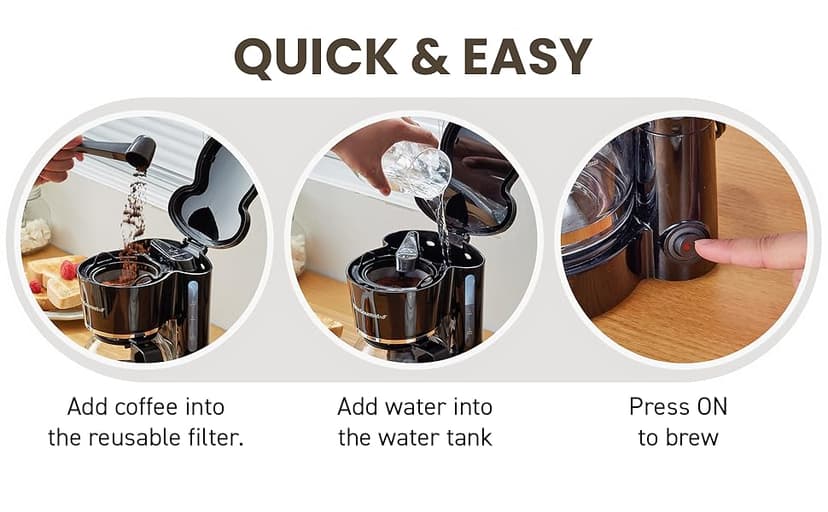 QUICK & EASY

Add coffee into the reusable filter.

Add water into the water tank

Press ON to brew