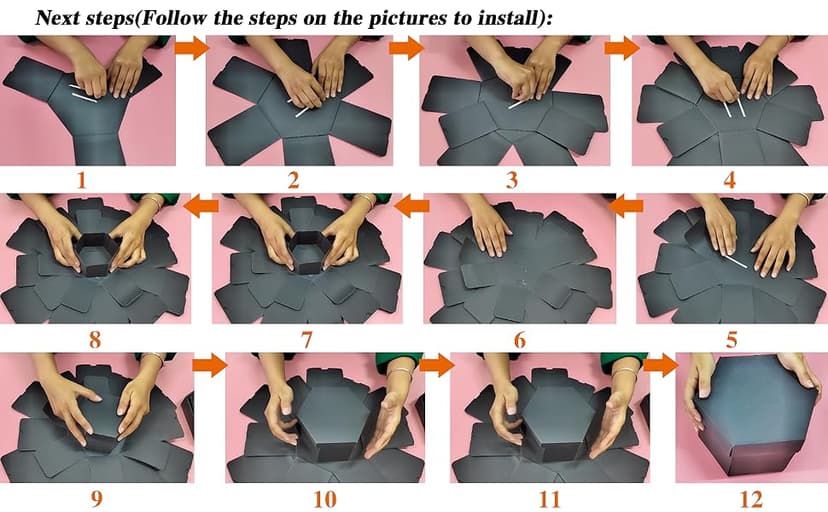 Next steps(Follow the steps on the pictures to install):

1

2

3

4

8

7

6

5

9

10

11

12