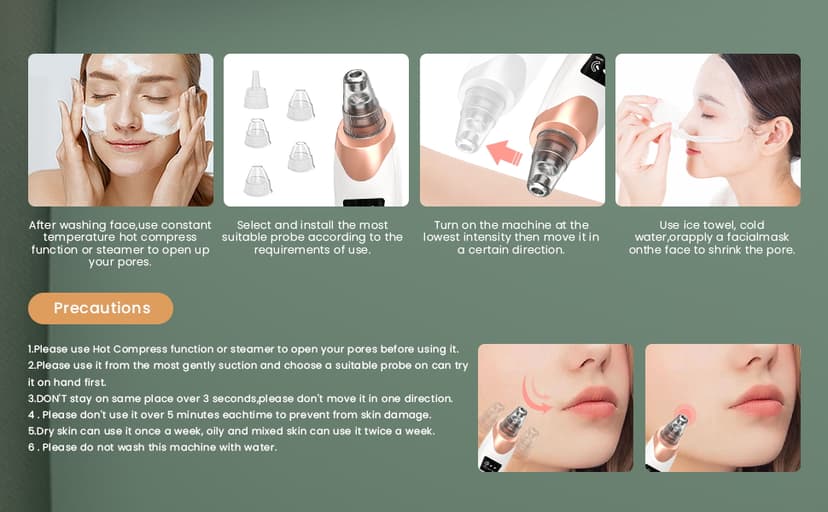 After washing face,use constant temperature hot compress function or steamer to open up your pores.

Select and install the most suitable probe according to the requirements of use.

Turn on the machine at the lowest intensity then move it in a certain direction.

Use ice towel, cold water,orapply a facialmask onthe face to shrink the pore.

Precautions

1.Please use Hot Compress function or steamer to open your pores before using it.
2.Please use it from the most gently suction and choose a suitable probe on can try it on hand first.
3.DON'T stay on same place over 3 seconds,please don't move it in one direction.
4 . Please don't use it over 5 minutes eachtime to prevent from skin damage.
5.Dry skin can use it once a week, oily and mixed skin can use it twice a week.
6 . Please do not wash this machine with water.