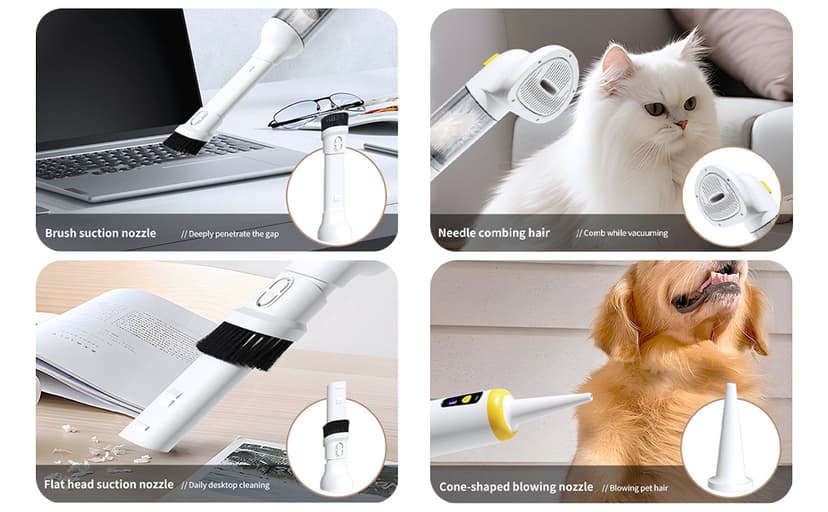 Brush suction nozzle // Deeply penetrate the gap

Needle combing hair // Comb while vacuuming

Flat head suction nozzle // Daily desktop cleaning

Cone-shaped blowing nozzle // Blowing pet hair