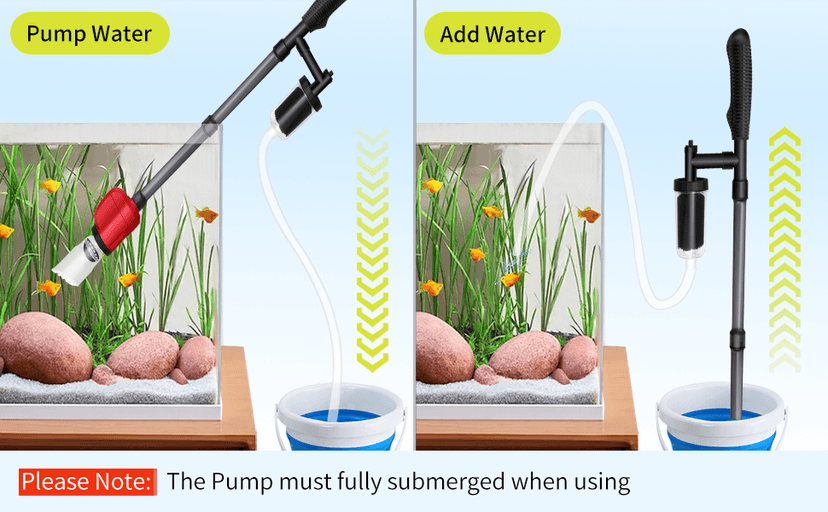 Pump Water

Add Water

Please Note: The Pump must fully submerged when using