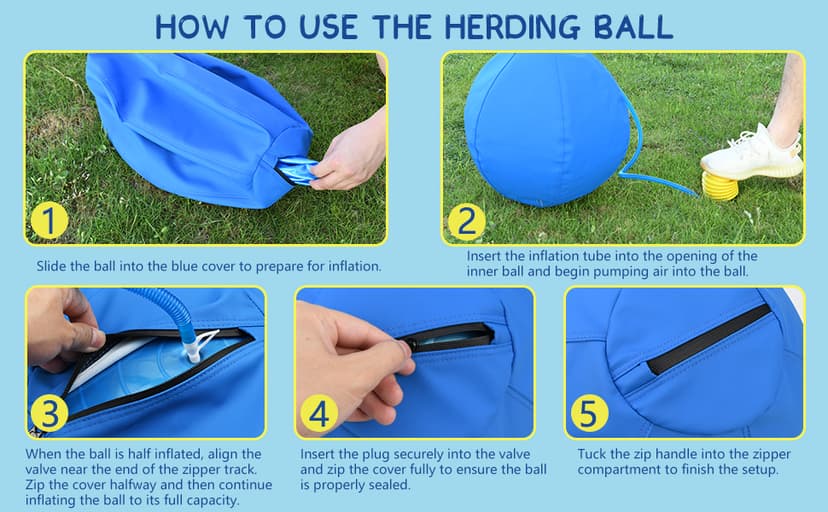 HOW TO USE THE HERDING BALL

1

Slide the ball into the blue cover to prepare for inflation.

2

Insert the inflation tube into the opening of the inner ball and begin pumping air into the ball.

3

When the ball is half inflated, align the valve near the end of the zipper track. Zip the cover halfway and then continue inflating the ball to its full capacity.

4

Insert the plug securely into the valve and zip the cover fully to ensure the ball is properly sealed.

5

Tuck the zip handle into the zipper compartment to finish the setup.