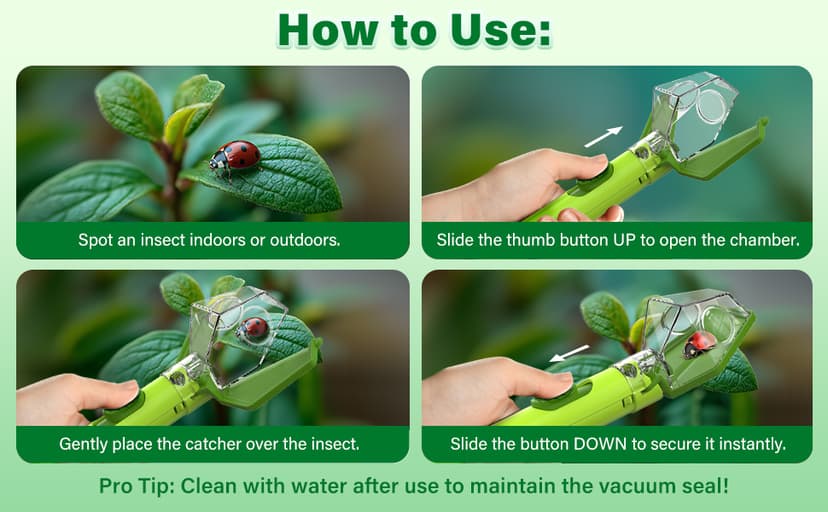 How to Use:

Spot an insect indoors or outdoors.

Slide the thumb button UP to open the chamber.

Gently place the catcher over the insect.

Slide the button DOWN to secure it instantly.

Pro Tip: Clean with water after use to maintain the vacuum seal!