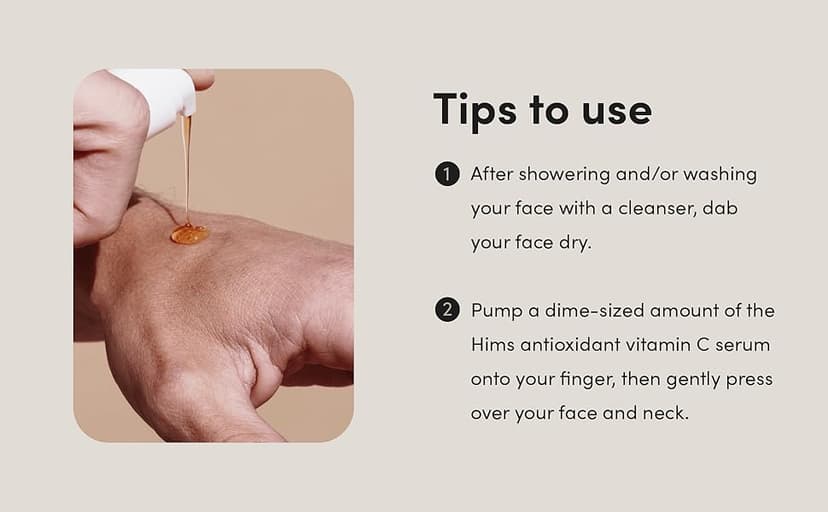 Tips to use

1 After showering and/or washing your face with a cleanser, dab your face dry.

2 Pump a dime-sized amount of the Hims antioxidant vitamin C serum onto your finger, then gently press over your face and neck.