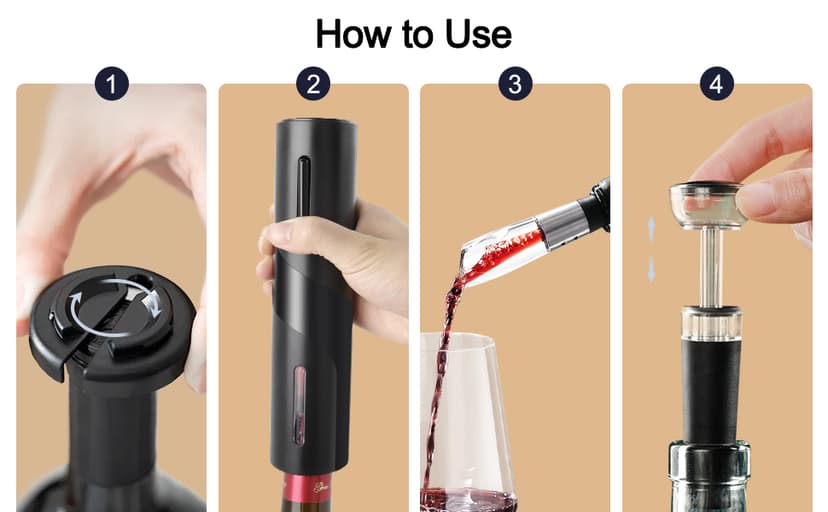 How to Use

1

2

3

4