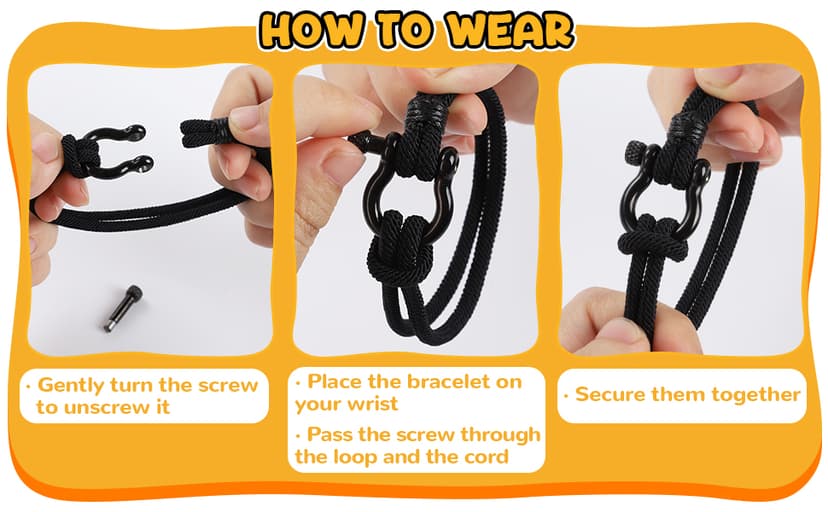 HOW TO WEAR

· Gently turn the screw to unscrew it

· Place the bracelet on your wrist

· Pass the screw through the loop and the cord

· Secure them together