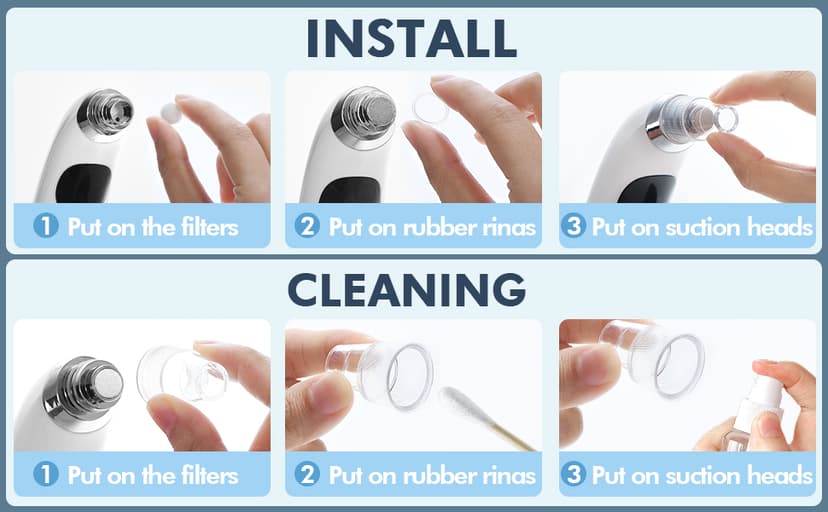 INSTALL

1 Put on the filters

2 Put on rubber rinas

3 Put on suction heads

CLEANING

1 Put on the filters

2 Put on rubber rinas

3 Put on suction heads